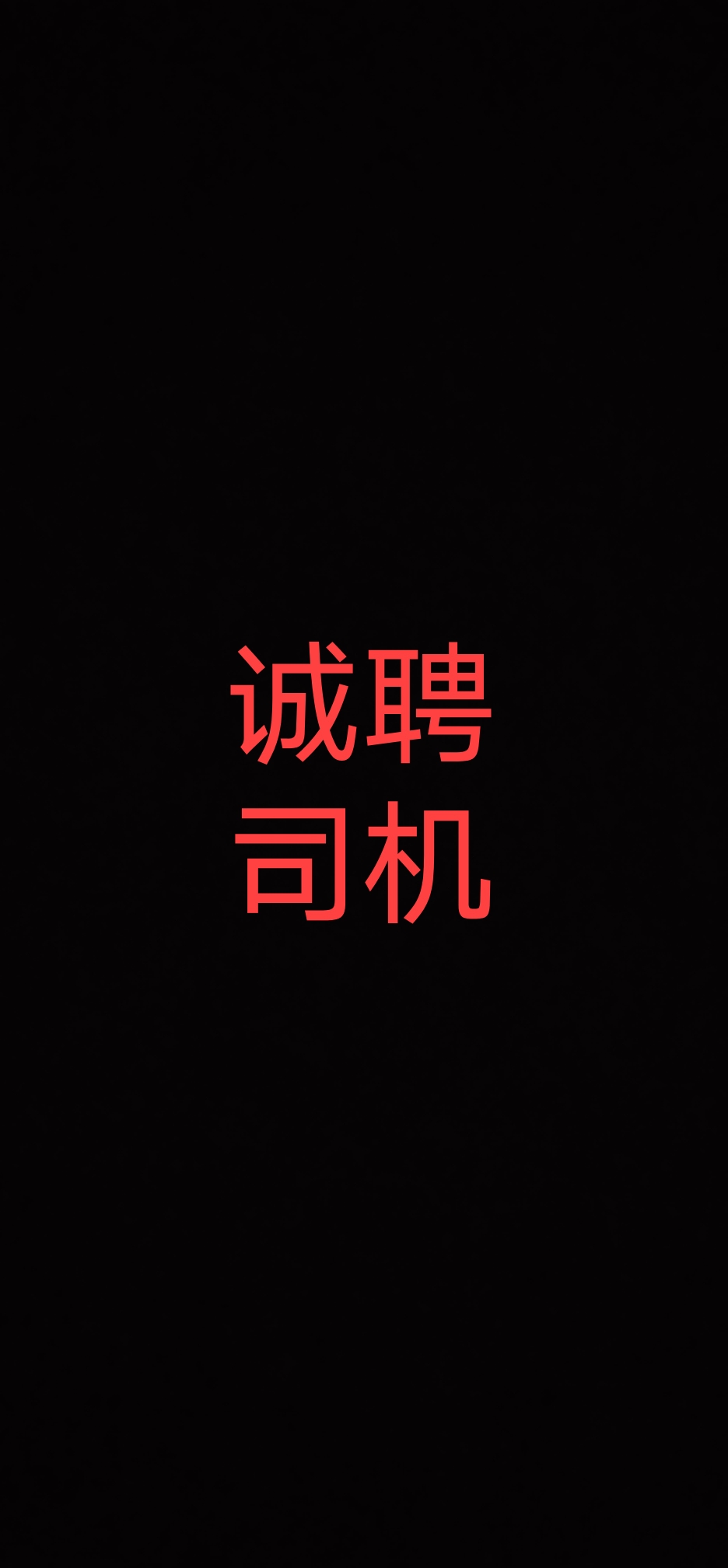 诚聘
司机